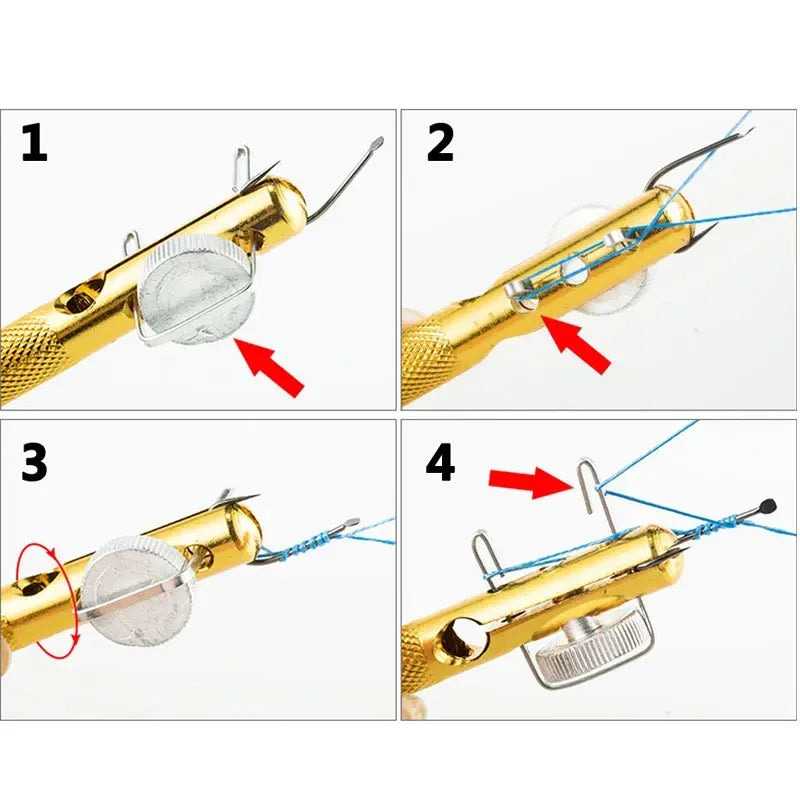 1

2

3

4