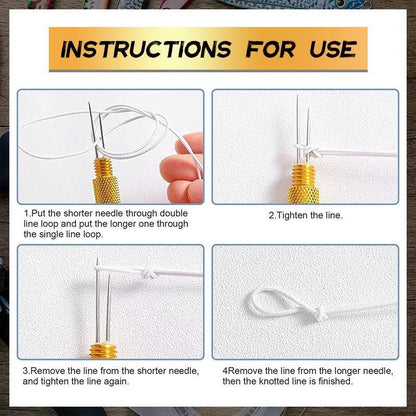 INSTRUCTIONS FOR USE

1.Put the shorter needle through double line loop and put the longer one through the single line loop.

2.Tighten the line.

3.Remove the line from the shorter needle, and tighten the line again.

4Remove the line from the longer needle, then the knotted line is finished.