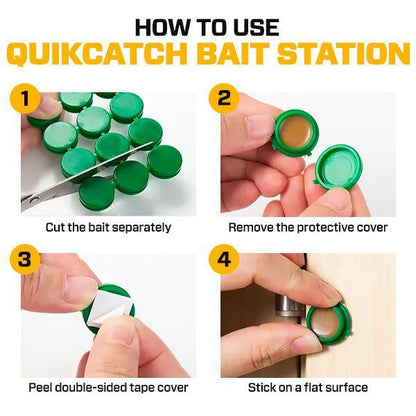 HOW TO USE
QUIKCATCH BAIT STATION

1
Cut the bait separately

2
Remove the protective cover

3
Peel double-sided tape cover

4
Stick on a flat surface