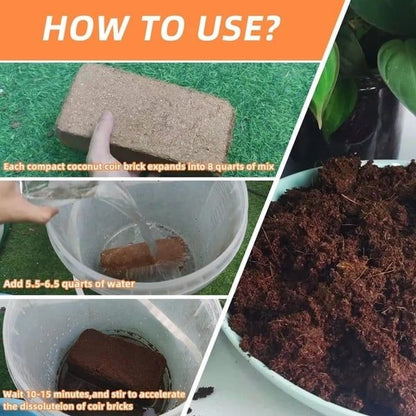 HOW TO USE?

Each compact coconut coir brick expands into 8 quarts of mix

Add 5.5-6.5 quarts of water

Wait 10-15 minutes,and stir to accelerate the dissoluteion of coir bricks